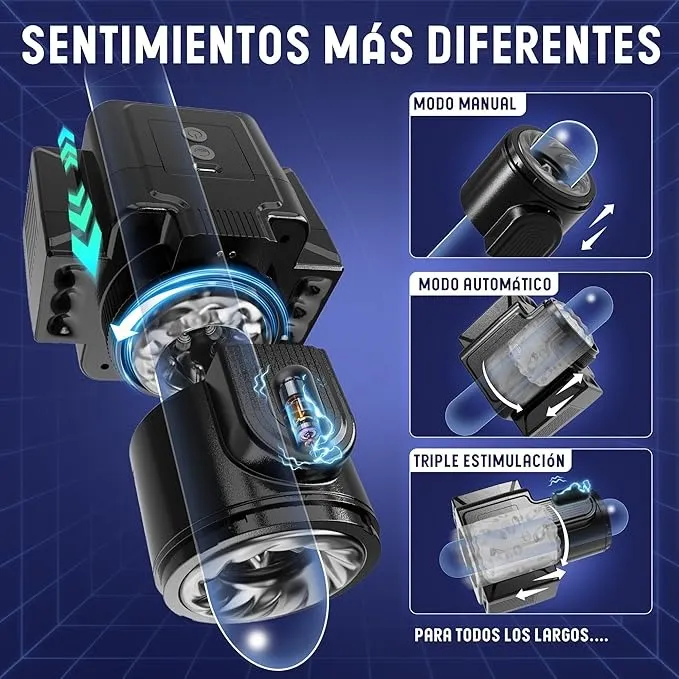 SENTIMIENTOS MÁS DIFERENTES

MODO MANUAL

MODO AUTOMÁTICO

TRIPLE ESTIMULACIÓN

PARA TODOS LOS LARGOS....