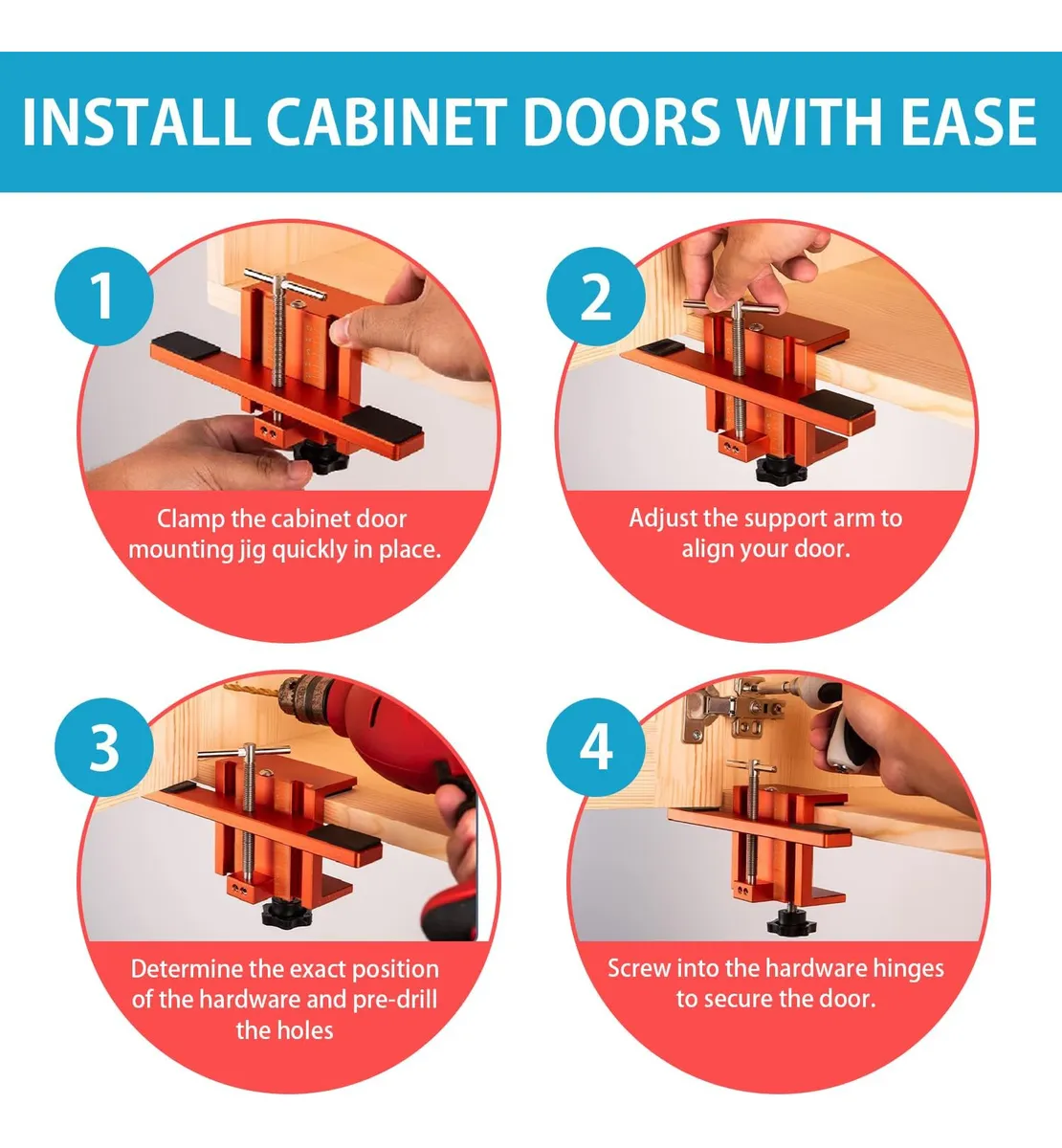 INSTALL CABINET DOORS WITH EASE

1

Clamp the cabinet door mounting jig quickly in place.

2

Adjust the support arm to align your door.

3

Determine the exact position of the hardware and pre-drill the holes

4

Screw into the hardware hinges to secure the door.